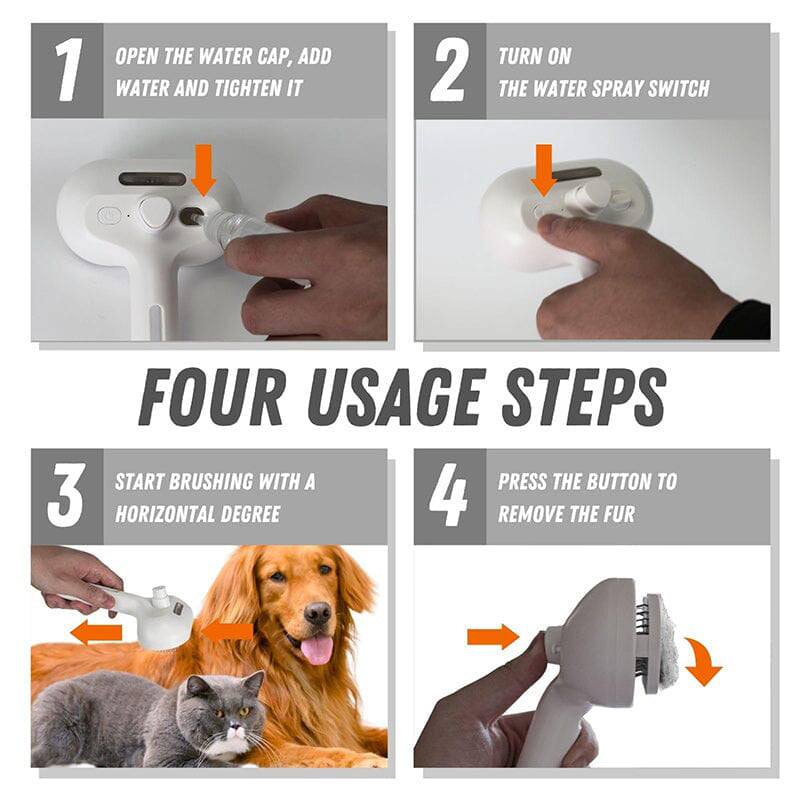 1 OPEN THE WATER CAP, ADD WATER AND TIGHTEN IT

2 TURN ON THE WATER SPRAY SWITCH

FOUR USAGE STEPS

3 START BRUSHING WITH A HORIZONTAL DEGREE

4 PRESS THE BUTTON TO REMOVE THE FUR