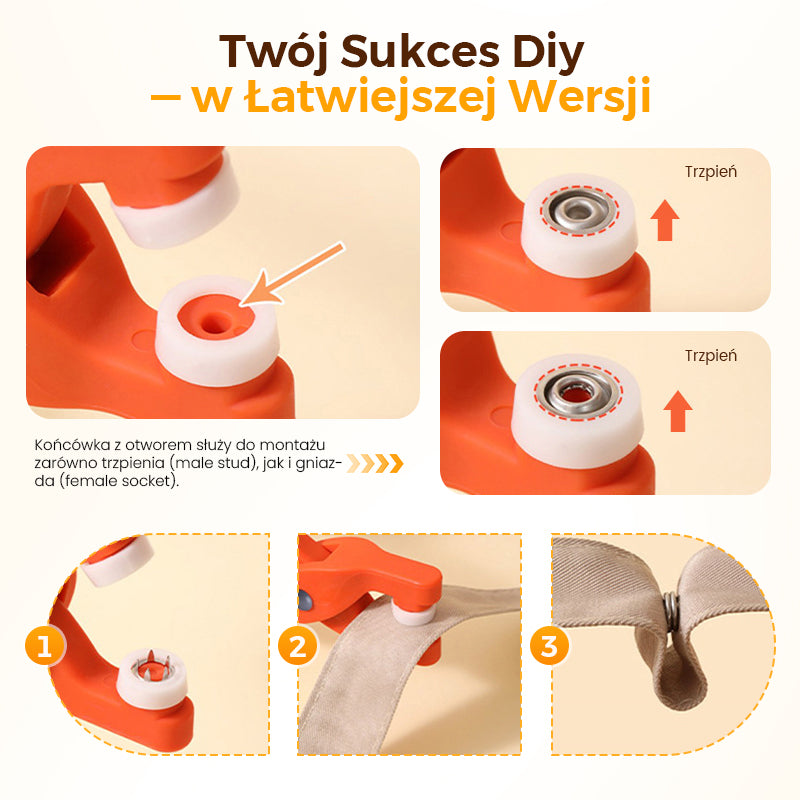 Twój Sukces Diy
– w Łatwiejszej Wersji

Trzpień

Trzpień

Końcówka z otworem służy do montażu zarówno trzpienia (male stud), jak i gniazda (female socket).

1

2

3